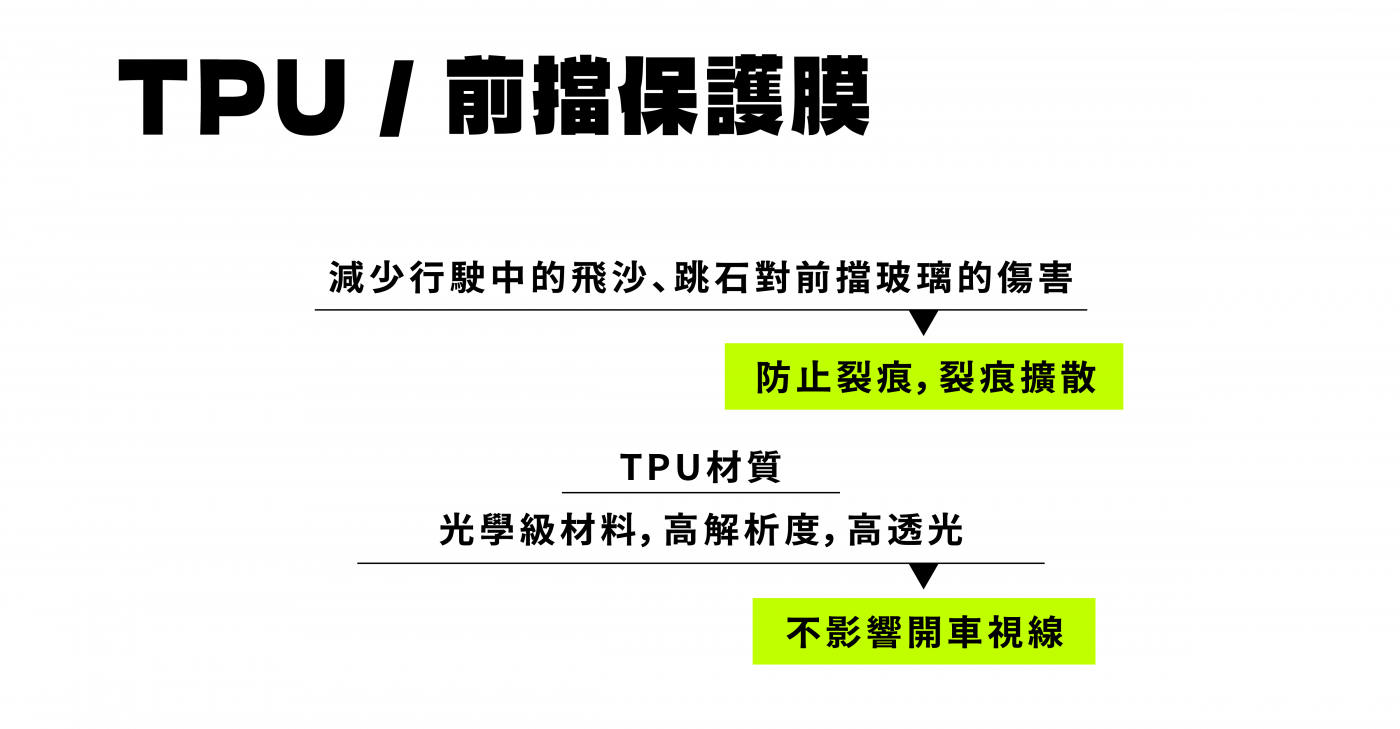 TPU / 前擋保護膜

減少行駛中的飛沙、跳石對前擋玻璃的傷害

防止裂痕,裂痕擴散

TPU材質

光學級材料,高解析度,高透光

不影響開車視線